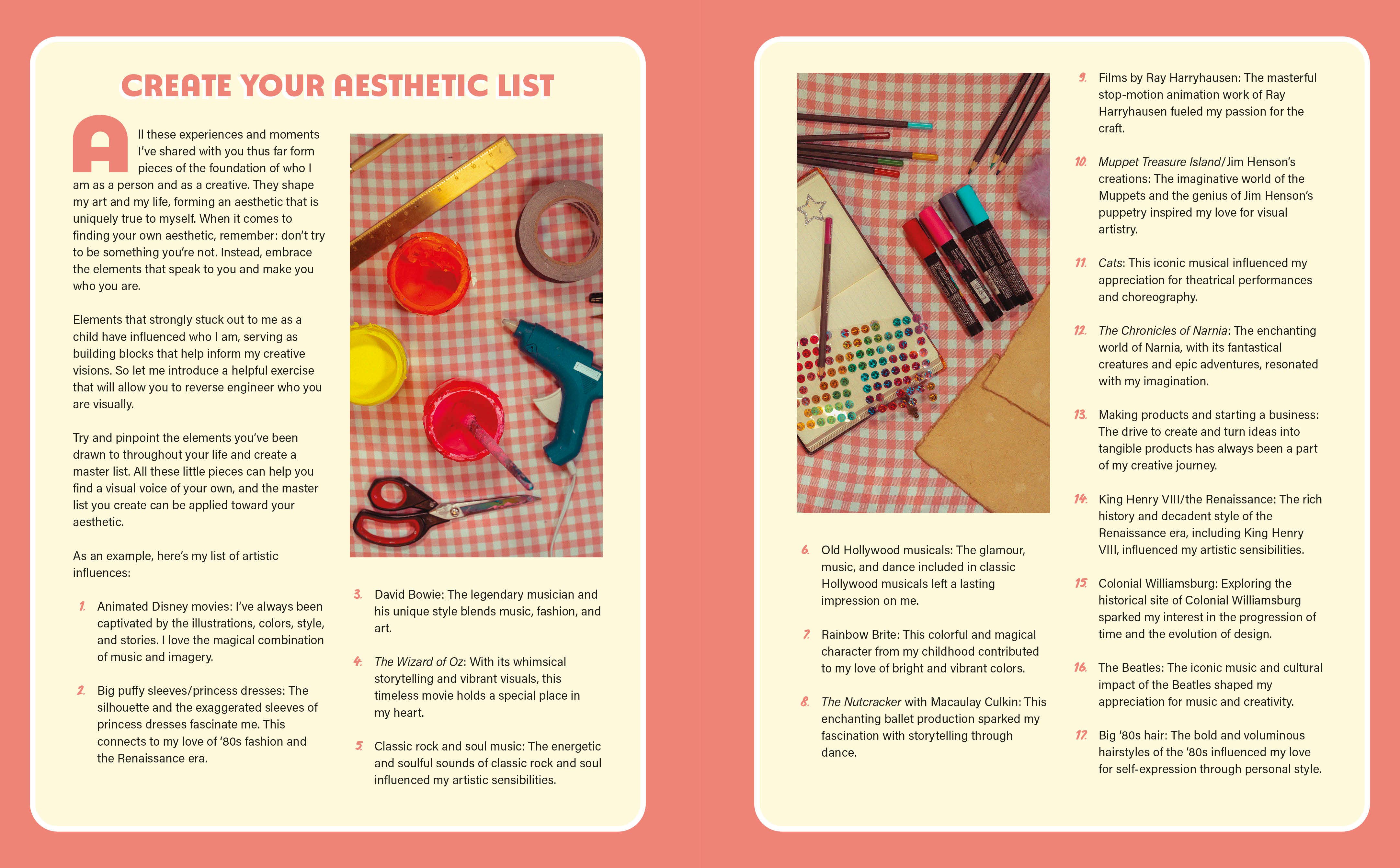 CREATE YOUR AESTHETIC LIST

All these experiences and moments I've shared with you thus far form pieces of the foundation of who I am as a person and as a creative. They shape my art and my life, forming an aesthetic that is uniquely true to myself. When it comes to finding your own aesthetic, remember: don't try to be something you're not. Instead, embrace the elements that speak to you and make you who you are.

Elements that strongly stuck out to me as a child have influenced who I am, serving as building blocks that help inform my creative visions. So let me introduce a helpful exercise that will allow you to reverse engineer who you are visually.

Try and pinpoint the elements you've been drawn to throughout your life and create a master list. All these little pieces can help you find a visual voice of your own, and the master list you create can be applied toward your aesthetic.

As an example, here's my list of artistic influences:

1. Animated Disney movies: I've always been captivated by the illustrations, colors, style, and stories. I love the magical combination of music and imagery.

2. Big puffy sleeves/princess dresses: The silhouette and the exaggerated sleeves of princess dresses fascinate me. This connects to my love of '80s fashion and the Renaissance era.

3. David Bowie: The legendary musician and his unique style blends music, fashion, and art.

4. The Wizard of Oz: With its whimsical storytelling and vibrant visuals, this timeless movie holds a special place in my heart.

5. Classic rock and soul music: The energetic and soulful sounds of classic rock and soul influenced my artistic sensibilities.

6. Old Hollywood musicals: The glamour, music, and dance included in classic Hollywood musicals left a lasting impression on me.

7. Rainbow Brite: This colorful and magical character from my childhood contributed to my love of bright and vibrant colors.

8. The Nutcracker with Macaulay Culkin: This enchanting ballet production sparked my fascination with storytelling through dance.

9. Films by Ray Harryhausen: The masterful stop-motion animation work of Ray Harryhausen fueled my passion for the craft.

10. Muppet Treasure Island/Jim Henson's creations: The imaginative world of the Muppets and the genius of Jim Henson's puppetry inspired my love for visual artistry.

11. Cats: This iconic musical influenced my appreciation for theatrical performances and choreography.

12. The Chronicles of Narnia: The enchanting world of Narnia, with its fantastical creatures and epic adventures, resonated with my imagination.

13. Making products and starting a business: The drive to create and turn ideas into tangible products has always been a part of my creative journey.

14. King Henry VIII/the Renaissance: The rich history and decadent style of the Renaissance era, including King Henry VIII, influenced my artistic sensibilities.

15. Colonial Williamsburg: Exploring the historical site of Colonial Williamsburg sparked my interest in the progression of time and the evolution of design.

16. The Beatles: The iconic music and cultural impact of the Beatles shaped my appreciation for music and creativity.

17. Big '80s hair: The bold and voluminous hairstyles of the '80s influenced my love for self-expression through personal style.